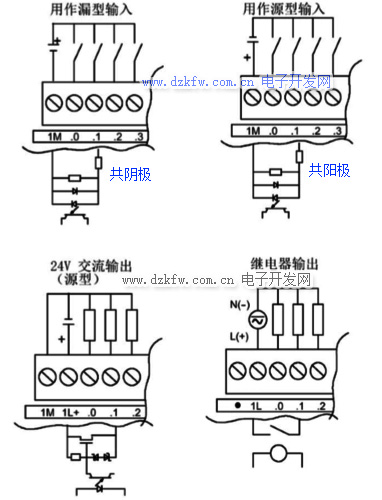 用作漏型输入

+

www.dzkfw.com.cn 电子开发网

1M .0 .1 .2 .3

共阴极

用作源型输入

+

1M .0 .1 .2 .3

共阳极

24V 交流输出
（源型）

www.dzkfw.com.cn 电子开发网

+

1M 1L+ .0 .1 .2

继电器输出

N(-)

L(+)

● 1L .0 .1 .2